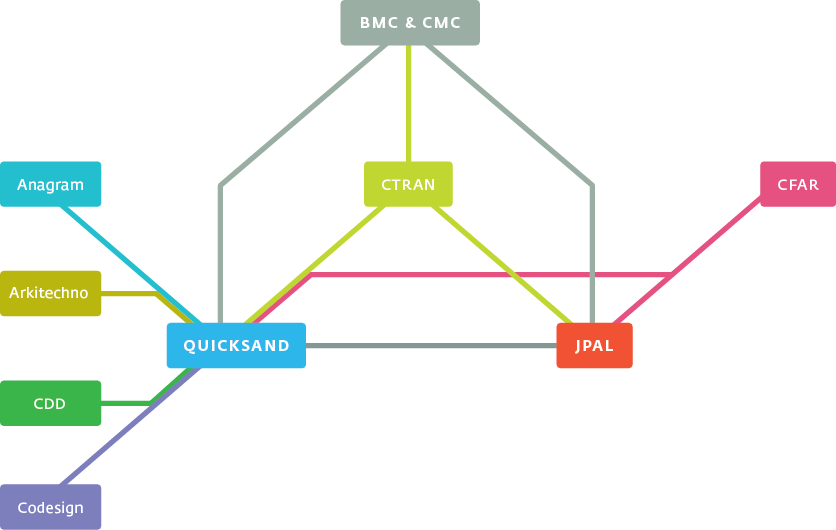 BMC & CMC
Anagram
CTRAN
CFAR
Arkitechno
QUICKSAND
JPAL
CDD
Codesign